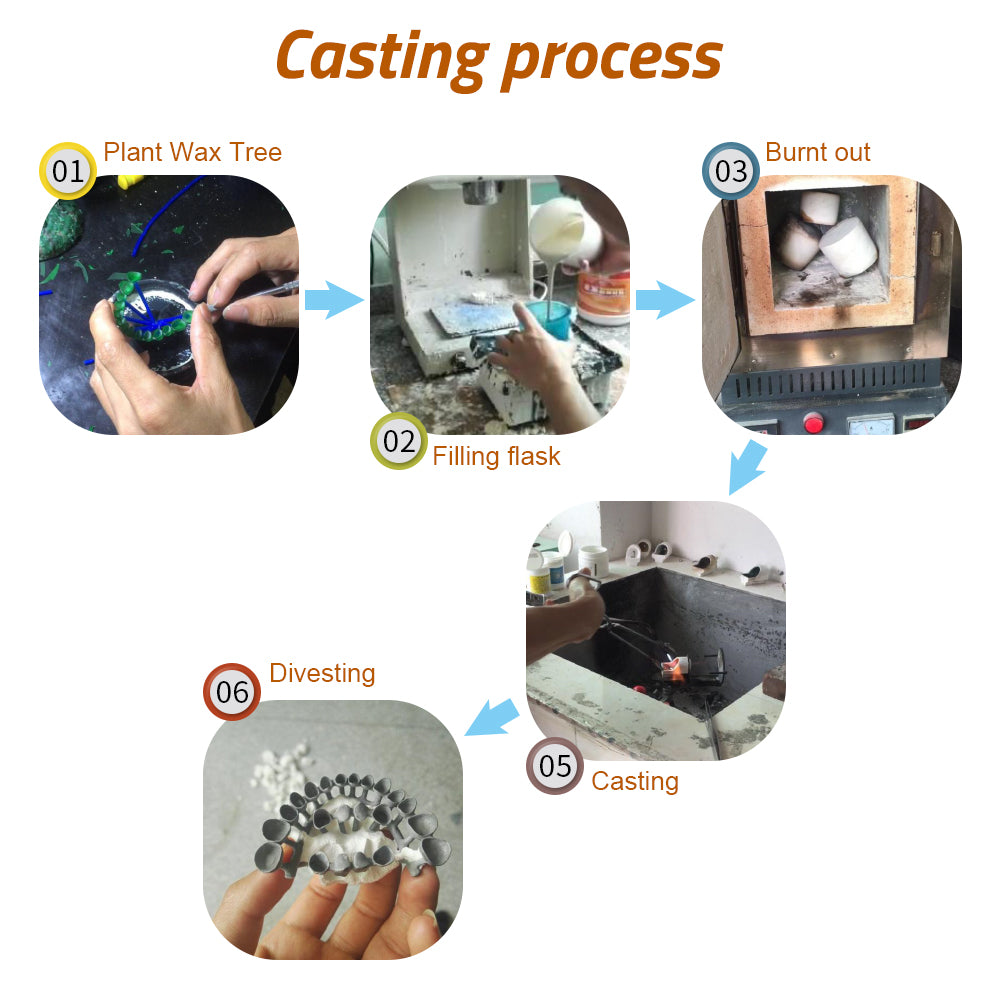 Casting process

01 Plant Wax Tree

02 Filling flask

03 Burnt out

05 Casting

06 Divesting